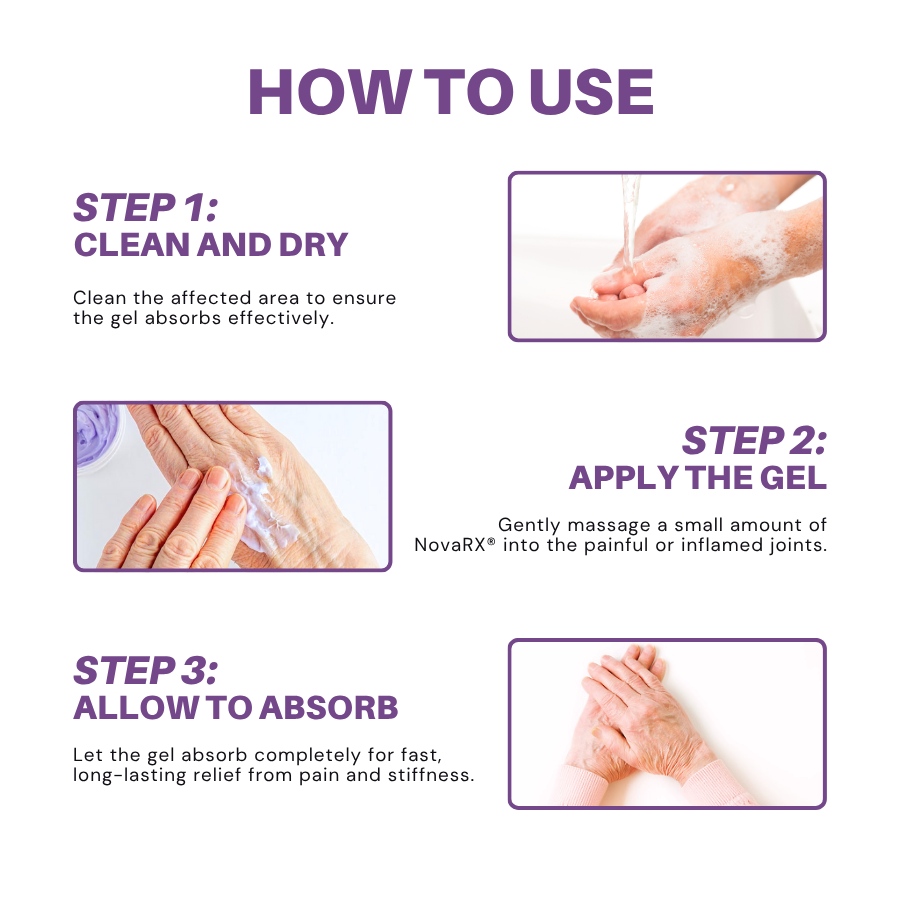 HOW TO USE

STEP 1:
CLEAN AND DRY

Clean the affected area to ensure the gel absorbs effectively.

STEP 2:
APPLY THE GEL

Gently massage a small amount of NovaRX® into the painful or inflamed joints.

STEP 3:
ALLOW TO ABSORB

Let the gel absorb completely for fast, long-lasting relief from pain and stiffness.