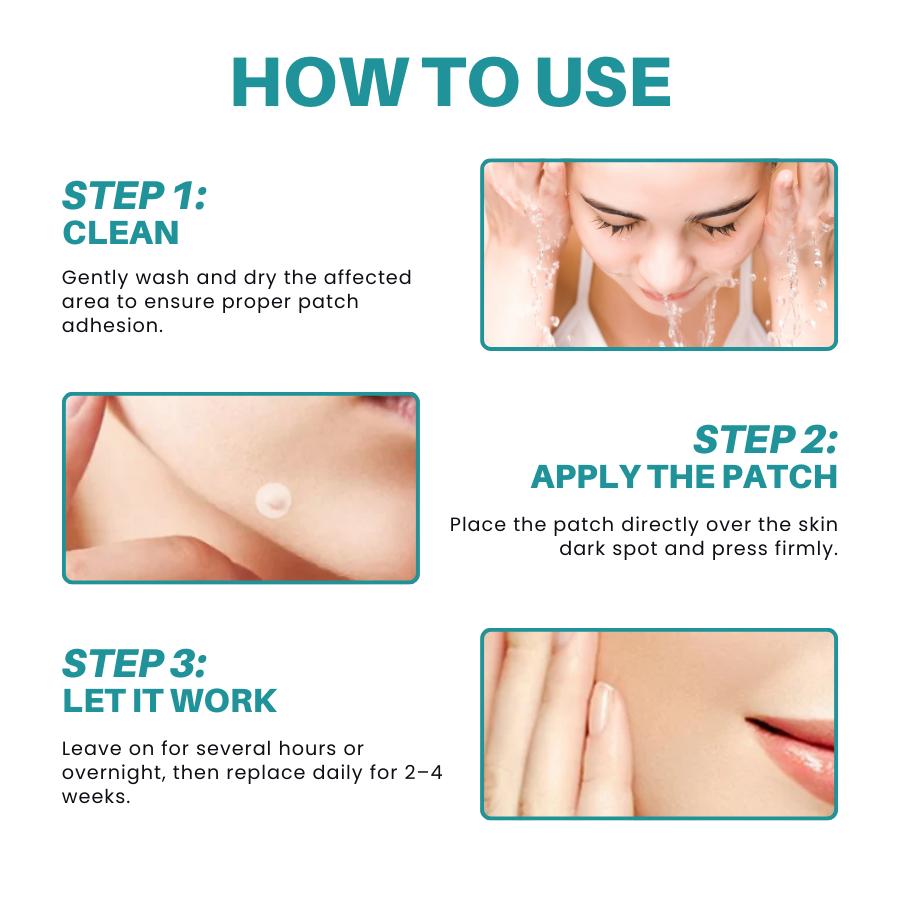 HOW TO USE

STEP 1:
CLEAN

Gently wash and dry the affected area to ensure proper patch adhesion.

STEP 2:
APPLY THE PATCH

Place the patch directly over the skin dark spot and press firmly.

STEP 3:
LET IT WORK

Leave on for several hours or overnight, then replace daily for 2–4 weeks.