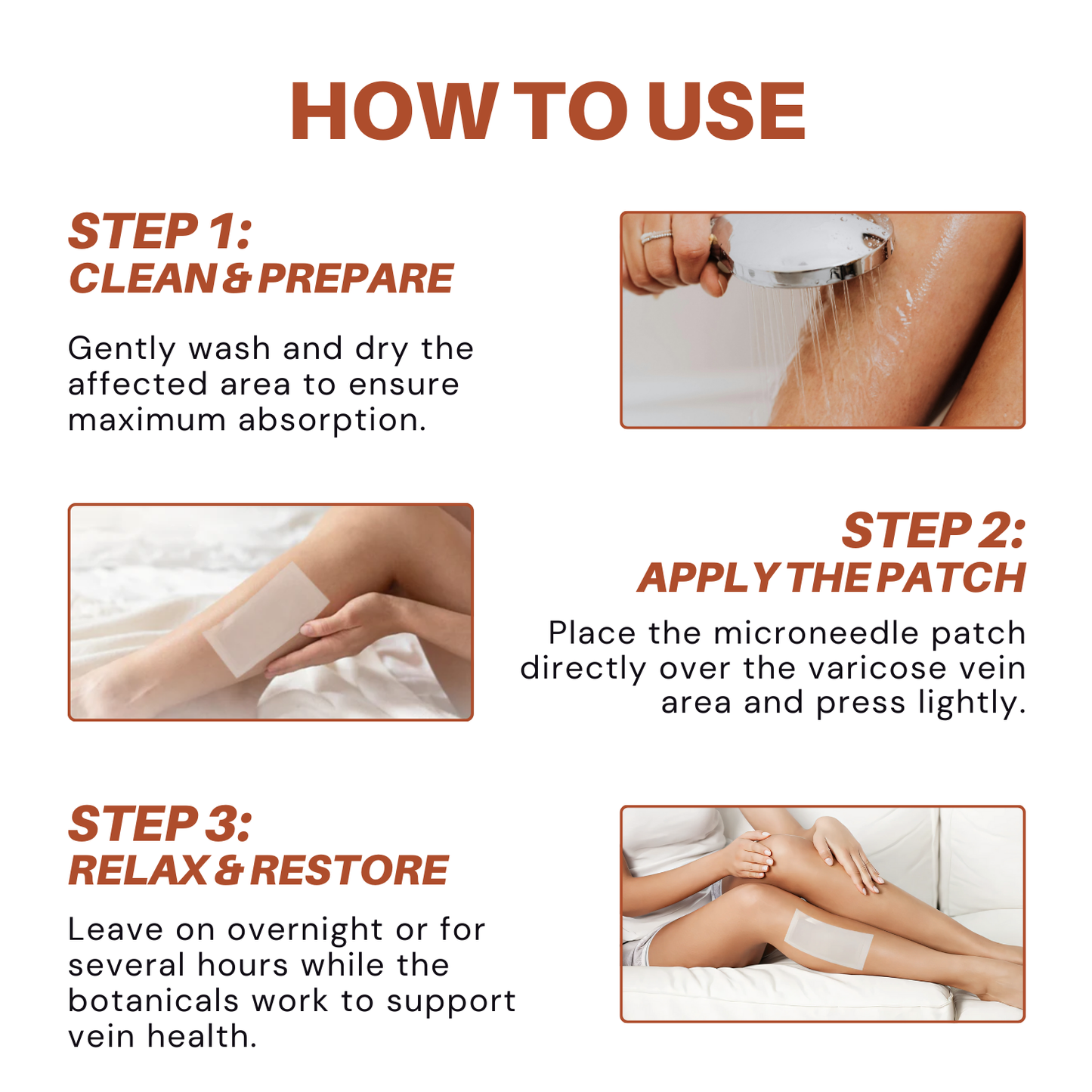 HOW TO USE

STEP 1:
CLEAN & PREPARE

Gently wash and dry the affected area to ensure maximum absorption.

STEP 2:
APPLY THE PATCH

Place the microneedle patch directly over the varicose vein area and press lightly.

STEP 3:
RELAX & RESTORE

Leave on overnight or for several hours while the botanicals work to support vein health.