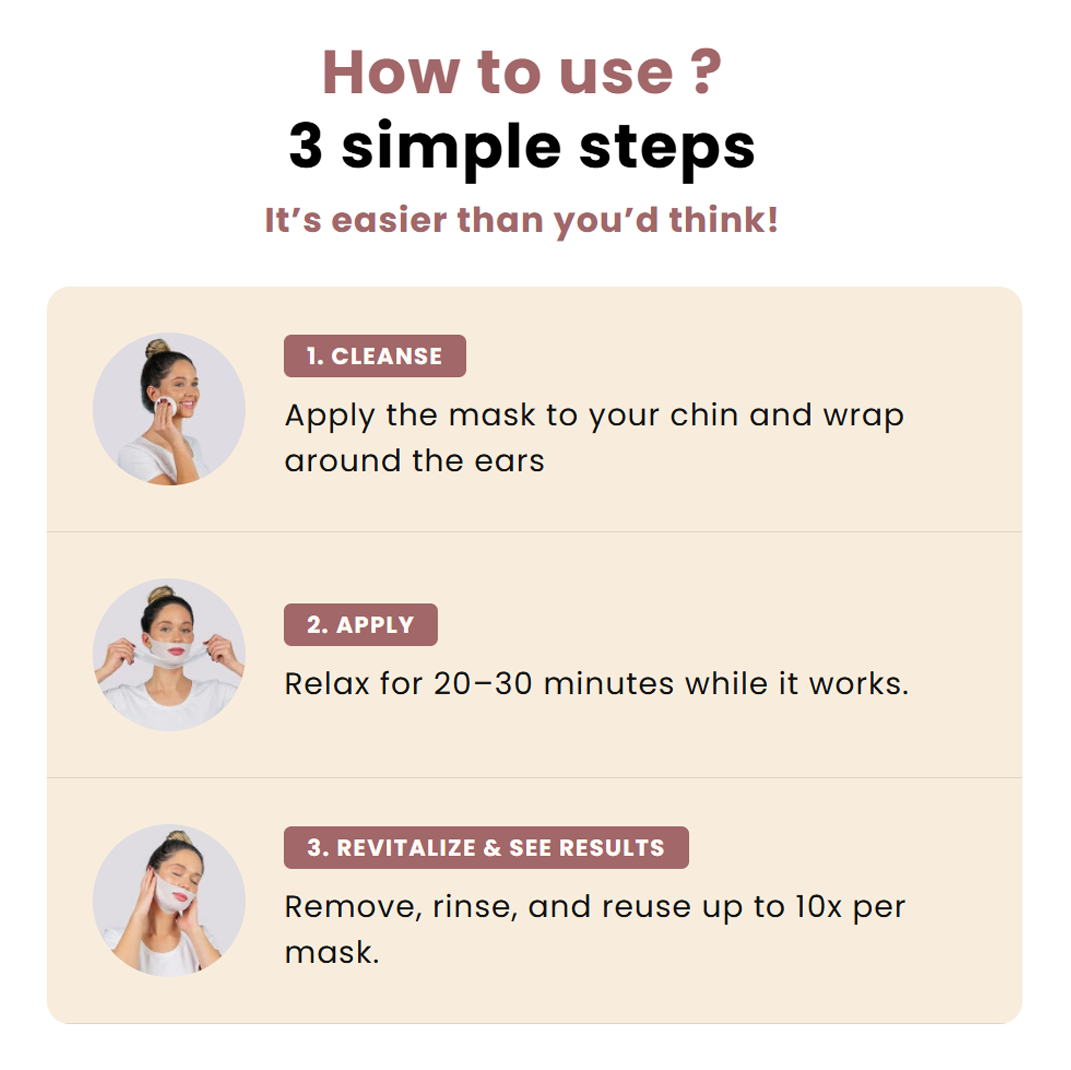 How to use ?
3 simple steps
It's easier than you'd think!

1. CLEANSE
Apply the mask to your chin and wrap around the ears

2. APPLY
Relax for 20–30 minutes while it works.

3. REVITALIZE & SEE RESULTS
Remove, rinse, and reuse up to 10x per mask.