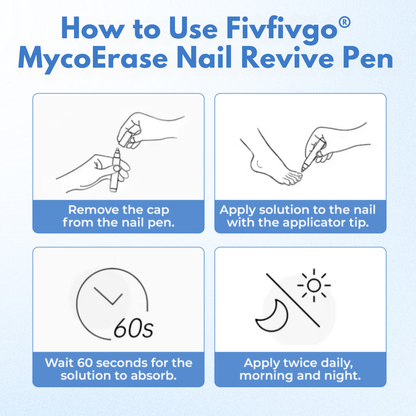 How to Use Fivfivgo® MycoErase Nail Revive Pen

Remove the cap from the nail pen.

Apply solution to the nail with the applicator tip.

60s

Wait 60 seconds for the solution to absorb.

Apply twice daily, morning and night.